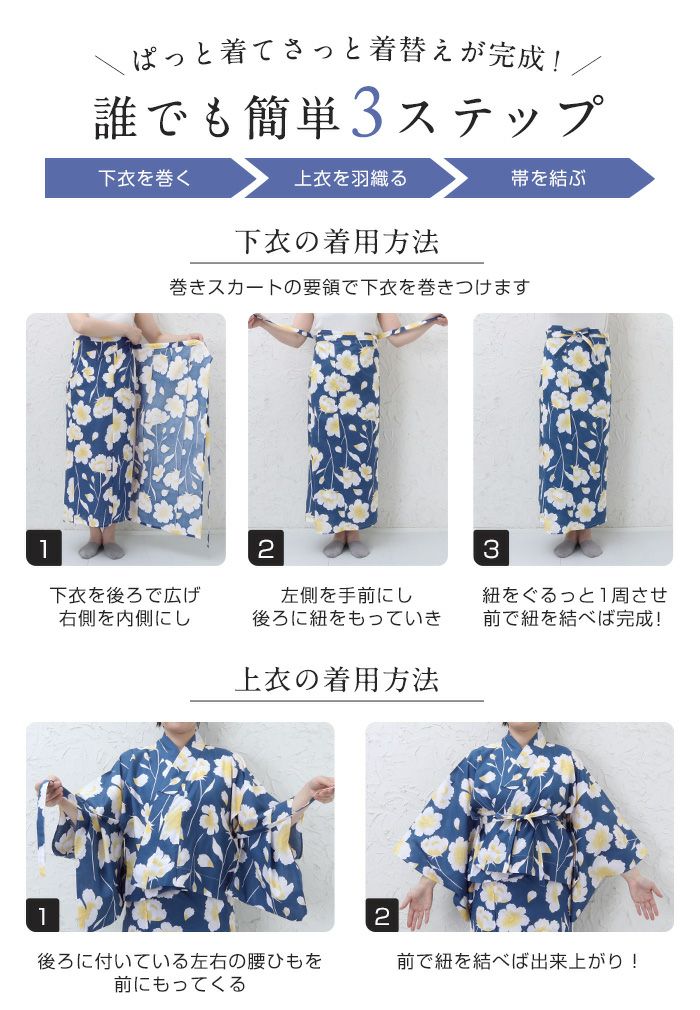 ぱっと着てさっと着替えが完成!

誰でも簡単3ステップ

下衣を巻く

上衣を羽織る

帯を結ぶ

下衣の着用方法

巻きスカートの要領で下衣を巻きつけます

1

下衣を後ろで広げ
右側を内側にし

2

左側を手前にし
後ろに紐をもっていき

3

紐をぐるっと1周させ
前で紐を結べば完成!

上衣の着用方法

1

後ろに付いている左右の腰ひもを
前にもってくる

2

前で紐を結べば出来上がり!