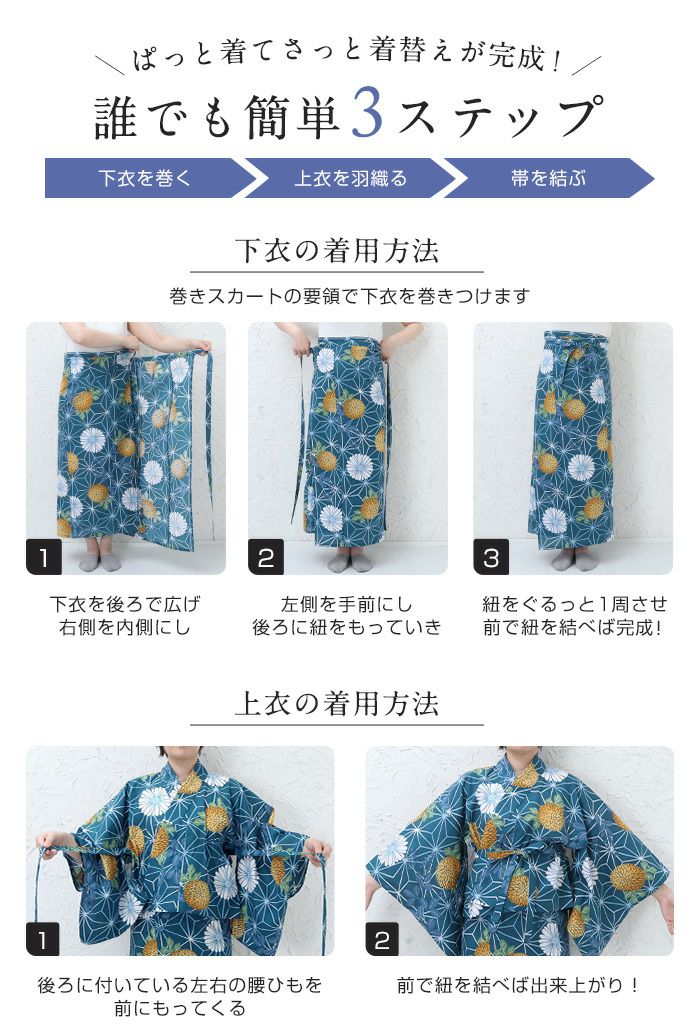 ぱっと着てさっと着替えが完成！

誰でも簡単3ステップ

下衣を巻く

上衣を羽織る

帯を結ぶ

下衣の着用方法

巻きスカートの要領で下衣を巻きつけます

1

下衣を後ろで広げ
右側を内側にし

2

左側を手前にし
後ろに紐をもっていき

3

紐をぐるっと1周させ
前で紐を結べば完成！

上衣の着用方法

1

後ろに付いている左右の腰ひもを
前にもってくる

2

前で紐を結べば出来上がり！